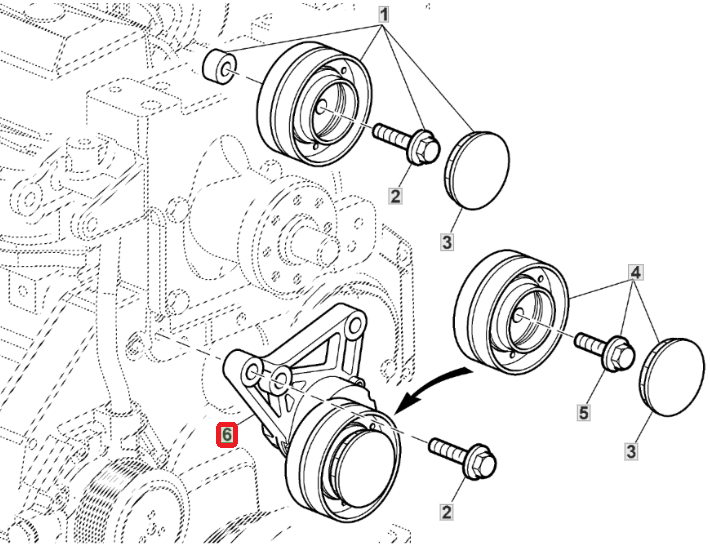 1
2
3
4
5
3
6
2