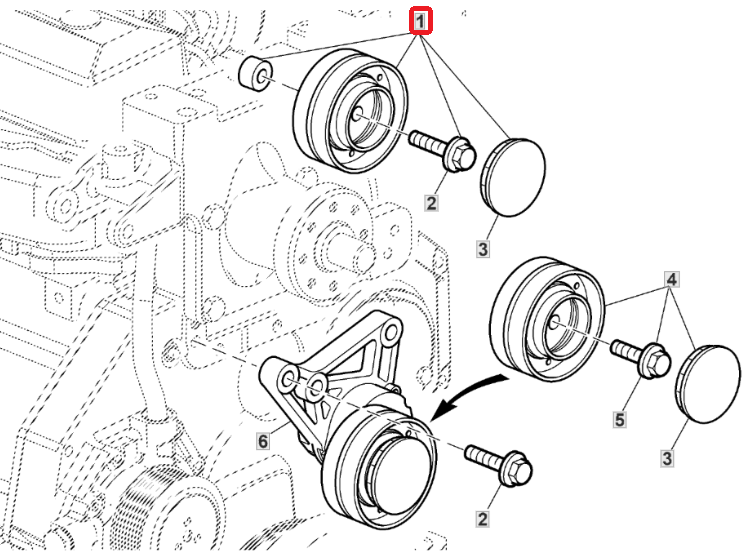 1
2
3
4
5
3
6
2