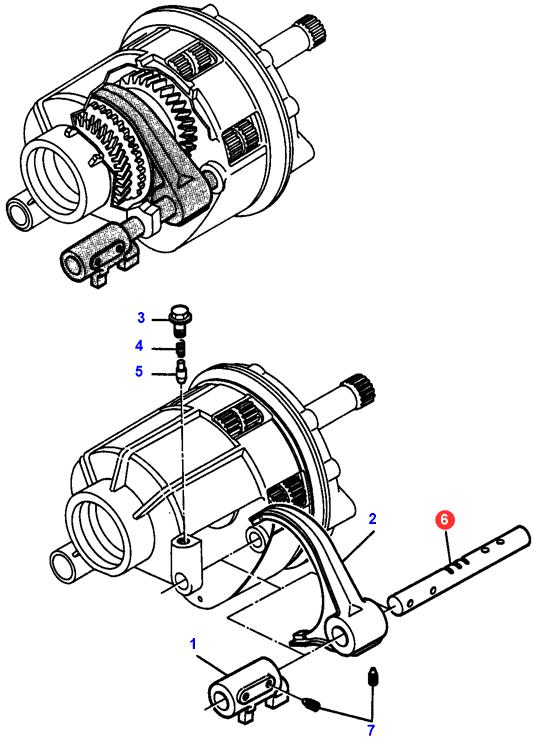 3
4
5
2
6
1
7