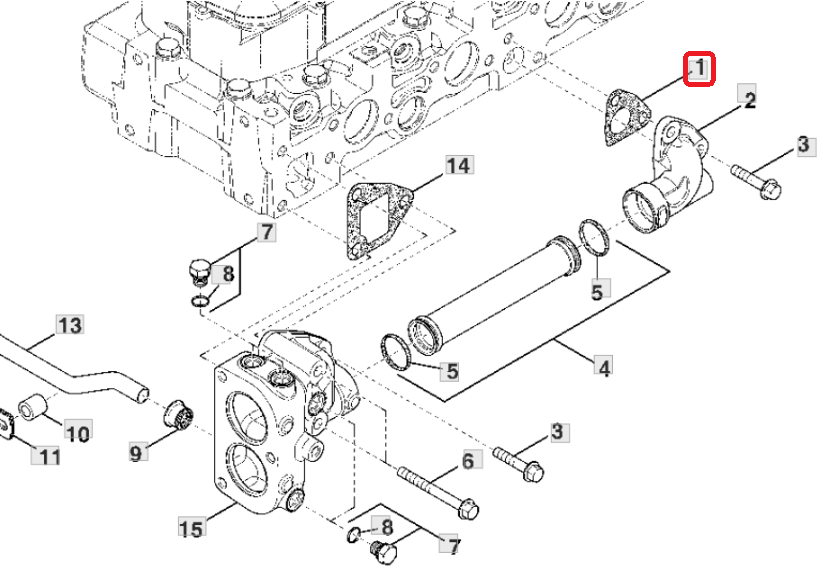 1
2
3
14
7
8
5
13
5
4
10
11
9
3
6
15
8
7