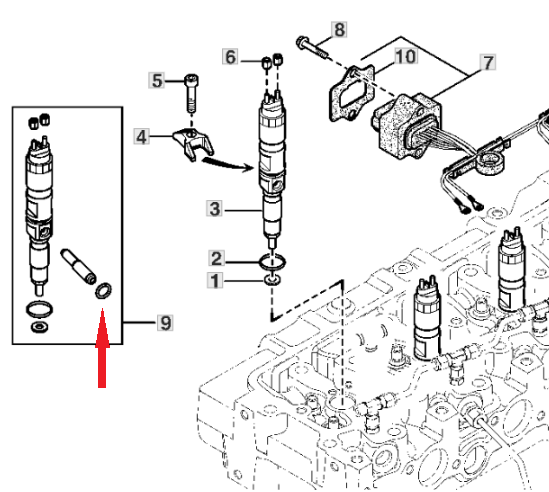 8
6
10
7
5
4
3
2
1
9