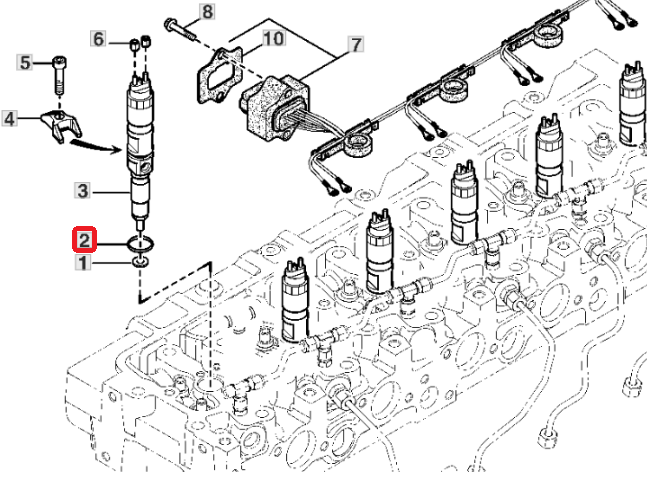 8
6
10
7
5
4
3
2
1