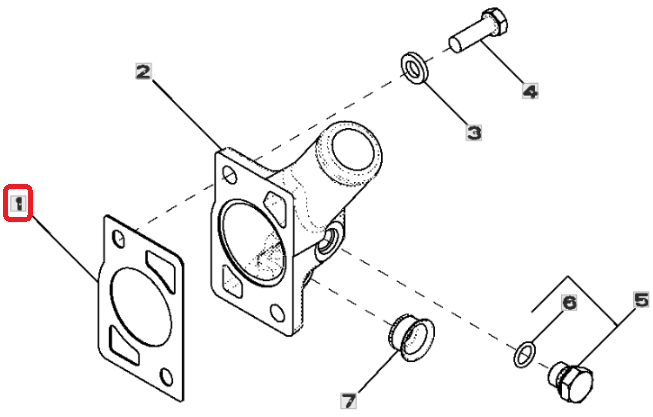 2
4
3
1
6
5
7