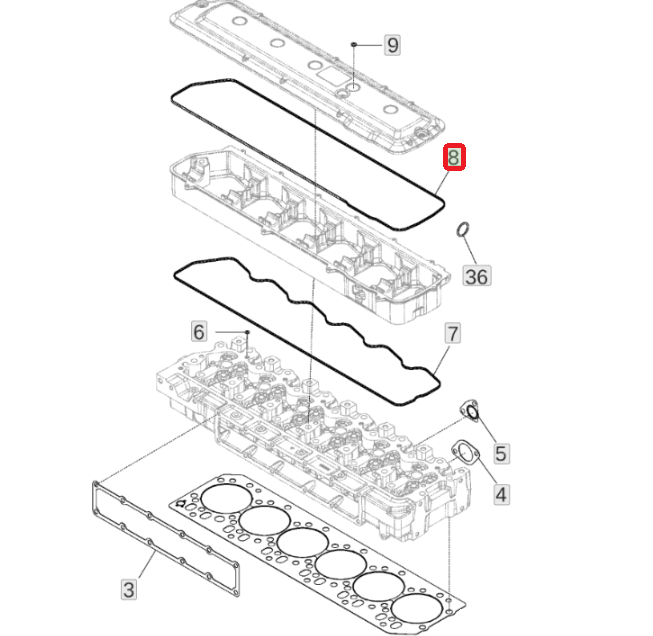 9
8
36
6
7
5
4
3