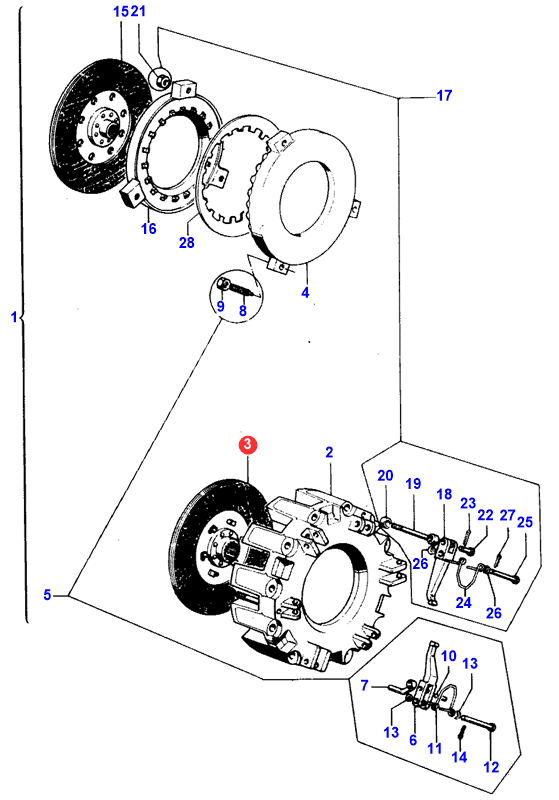 15
21
17
16
28
4
9
8
1
3
2
20
19
18
23
22
27
25
26
24
26
5
10
13
7
13
6
11
14
12