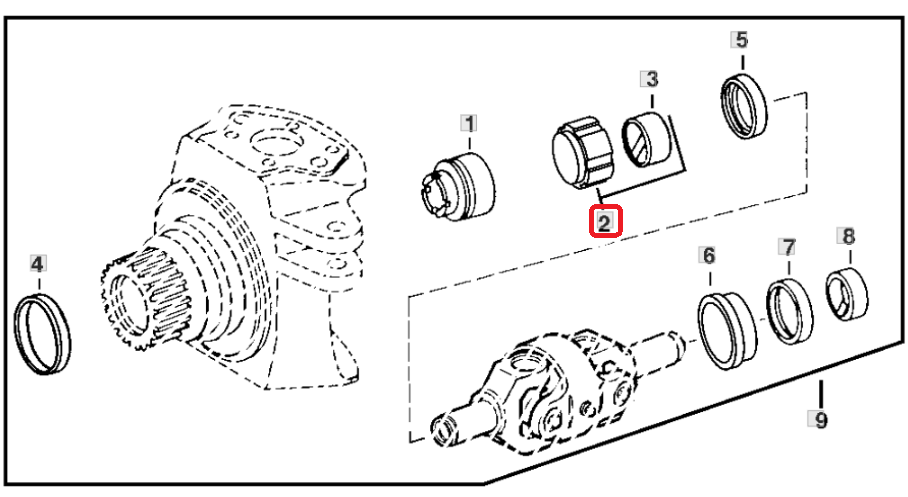 5
3
1
2
4
6
7
8
9