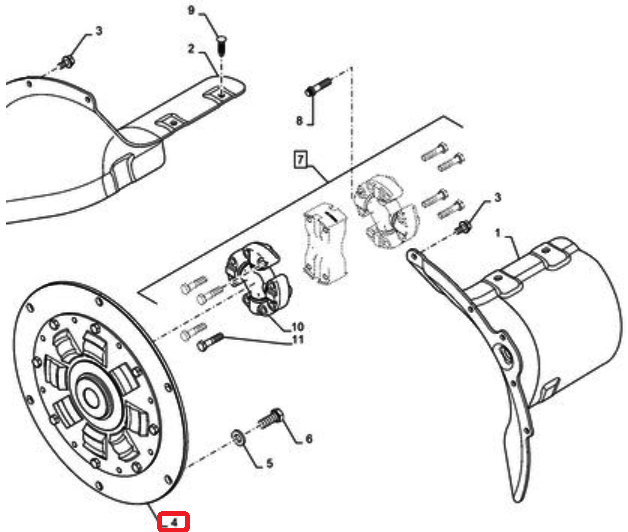 9
3
2
8
7
3
1
10
11
6
5
4