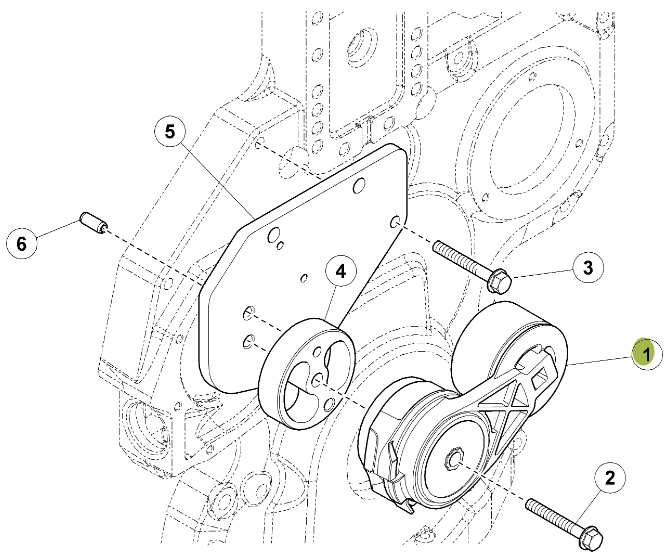 5
6
4
3
1
2