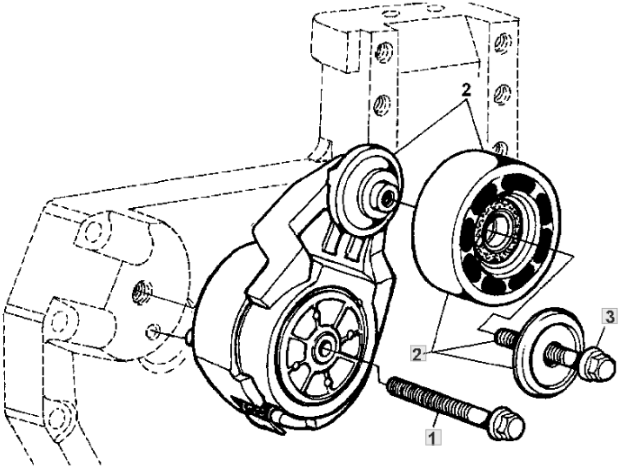 2
3
2
1