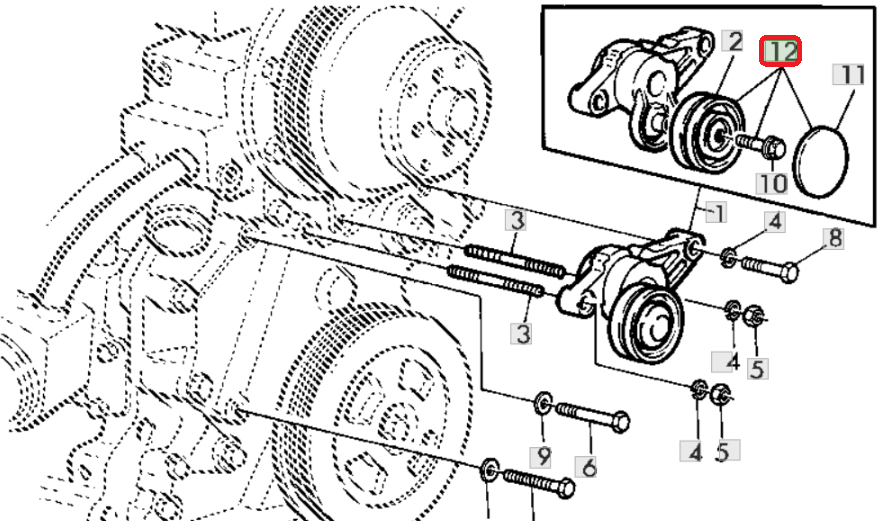 2
12
11
10
1
3
4
8
3
4
5
4
5
9
6