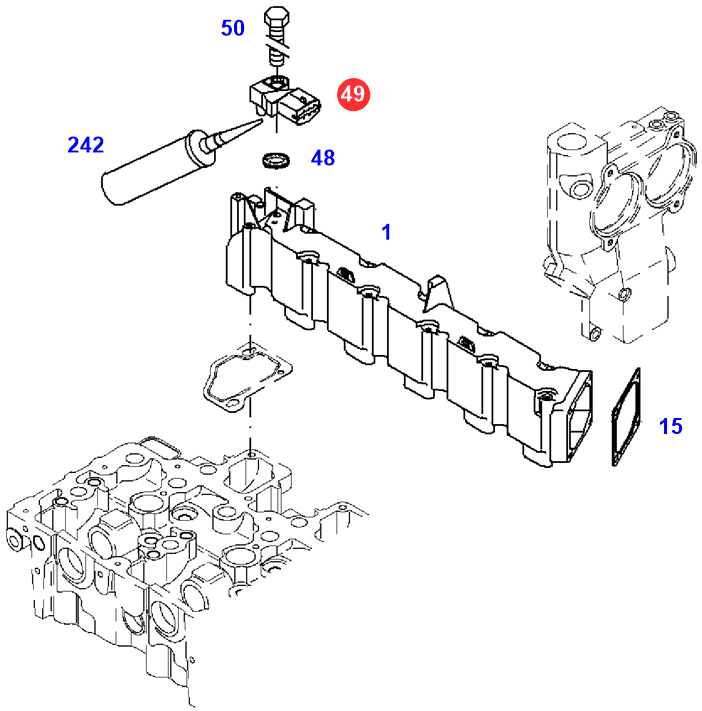 50
49
242
48
1
15