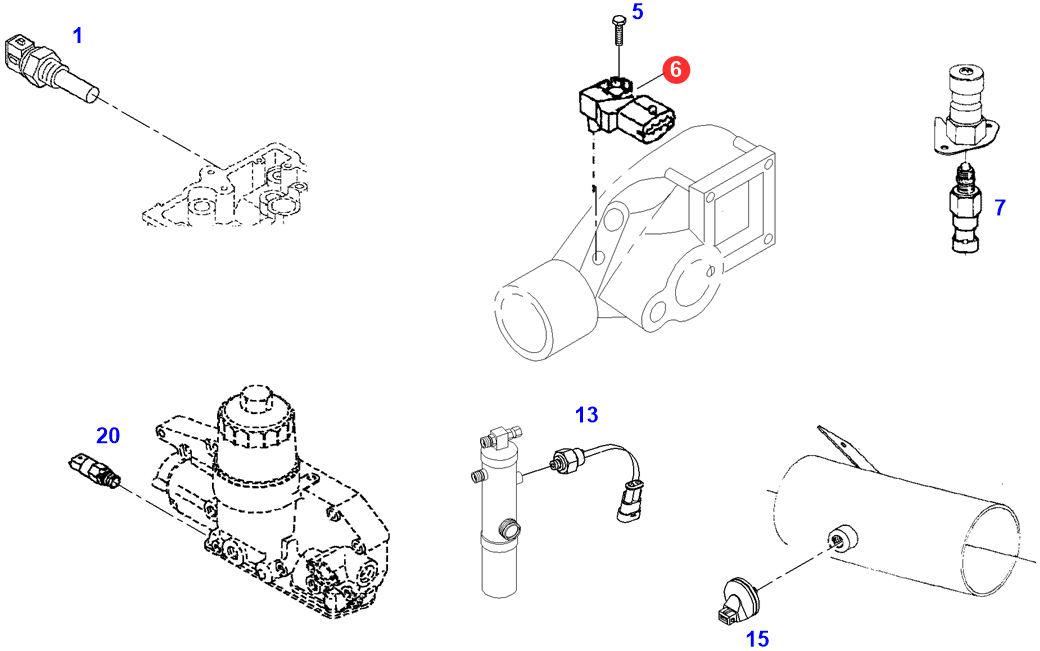 1

5

6

7

20

13

15