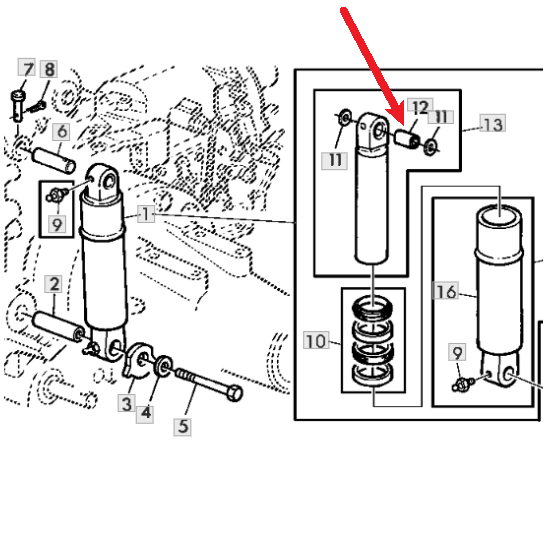 7
8
6
9
1
2
3
4
5
12
11
11
13
10
16
9