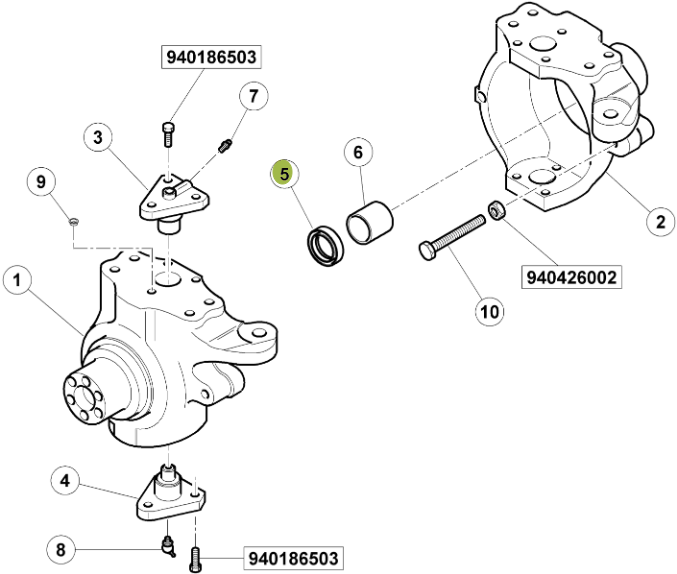 940186503
7
3
9
5
6
2
1
940426002
10
4
8
940186503