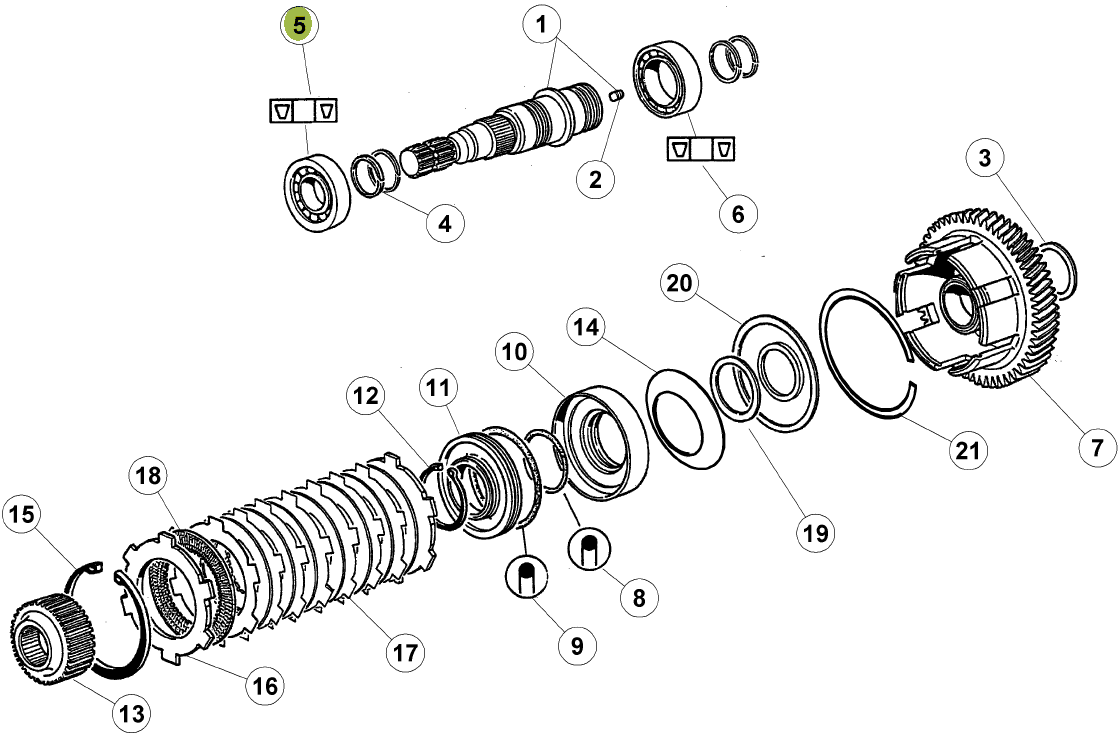 5
1
2
4
6
3
20
14
10
11
12
18
15
21
7
19
8
9
17
16
13