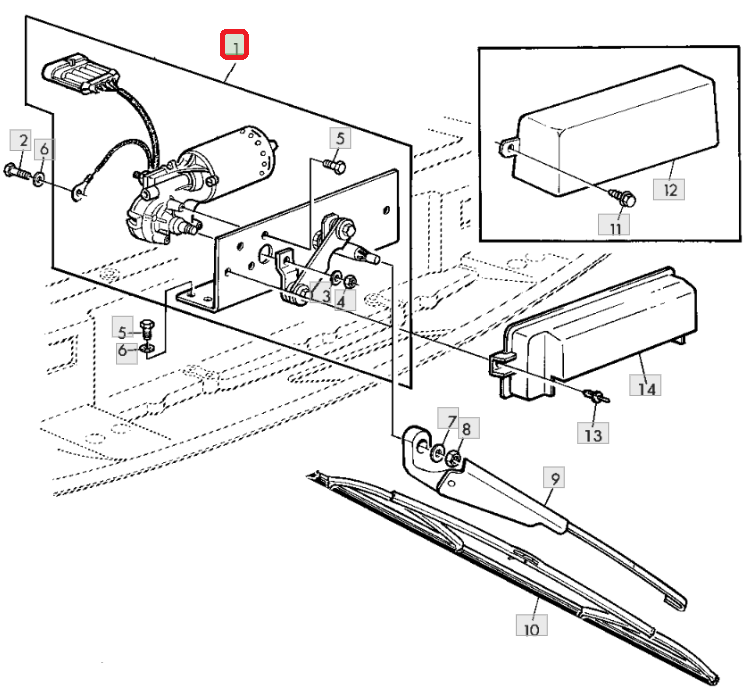 1
2
6
5
12
11
3
4
5
6
14
13
7
8
9
10