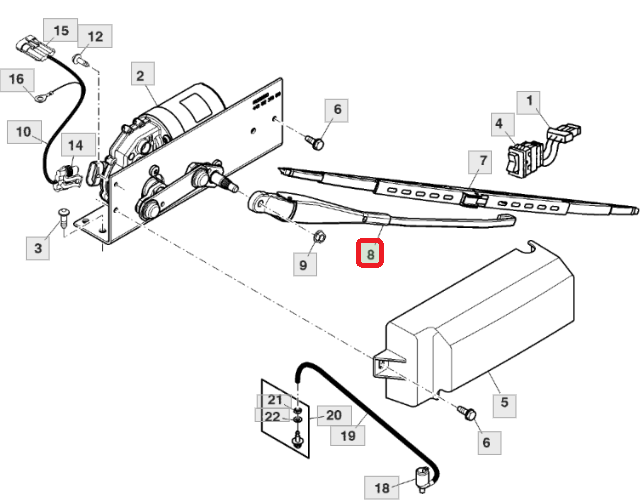 15
12
16
2
10
14
6
1
4
7
3
9
8
5
21
22
20
19
6
18