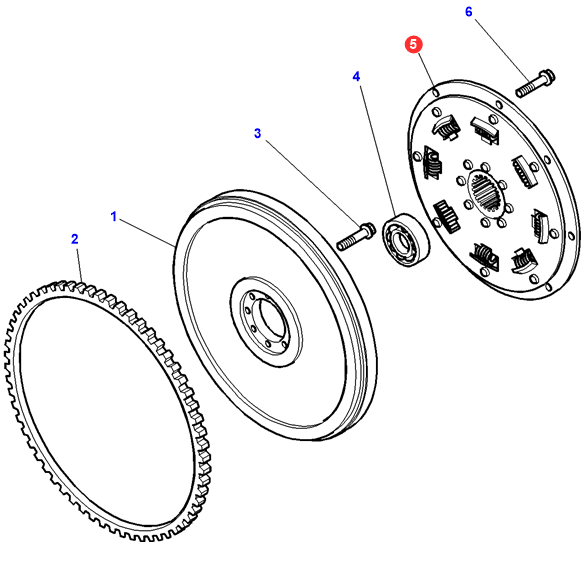 6
5
4
3
1
2