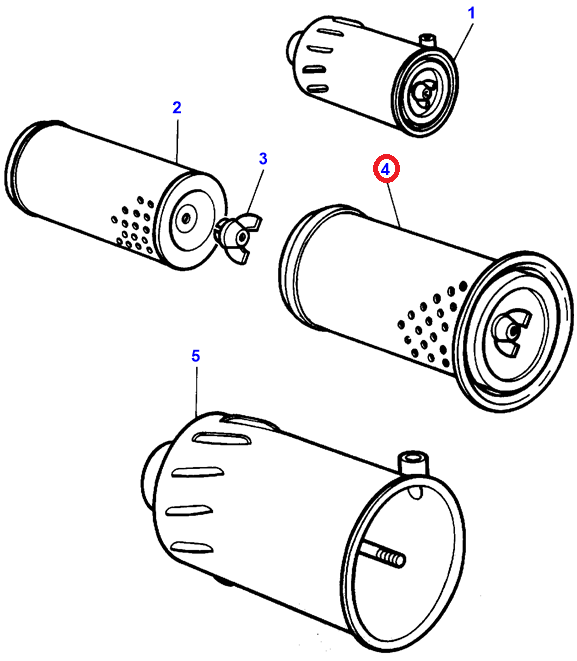 1
2
3
4
5