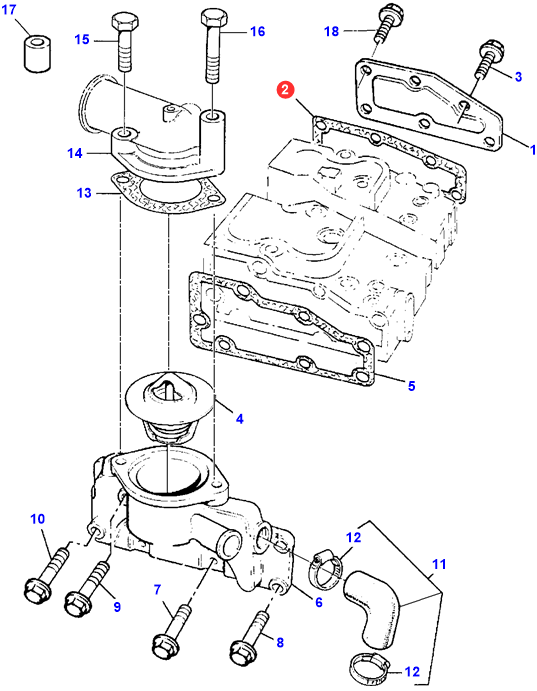 17
15
16
18
3
2
1
14
13
5
4
10
12
11
9
7
6
8
12