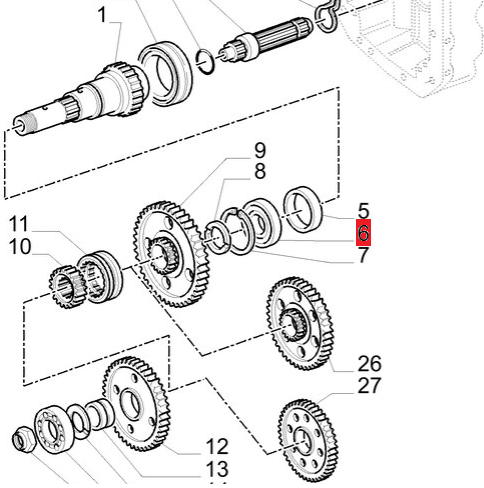 1
9
8
5
6
7
11
10
26
27
12
13