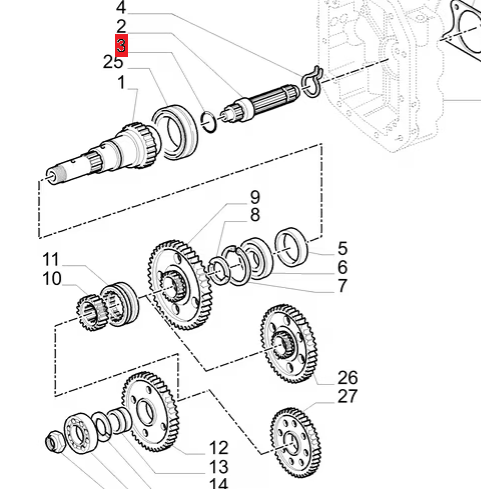 4
2
3
25
1
9
8
5
6
7
11
10
26
27
12
13
14