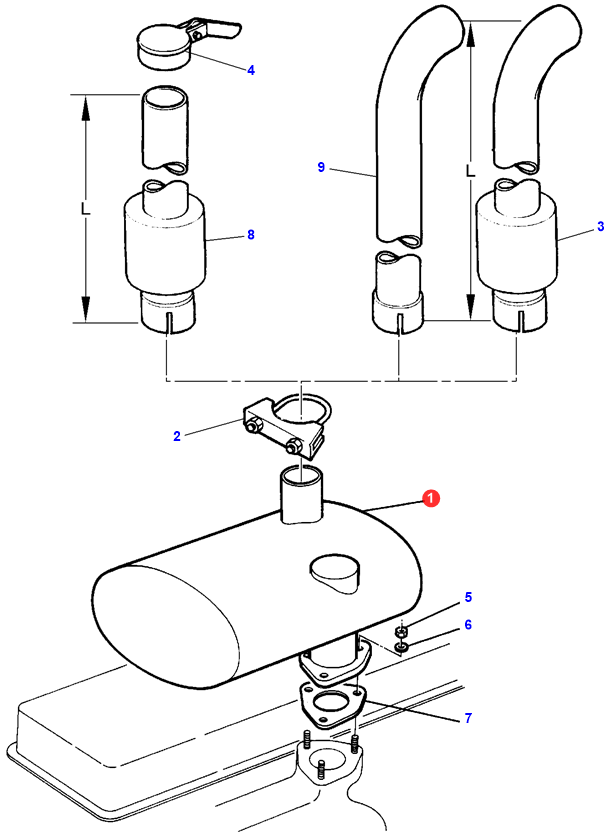 4

L

8

9

L

3

2

1

5

6

7