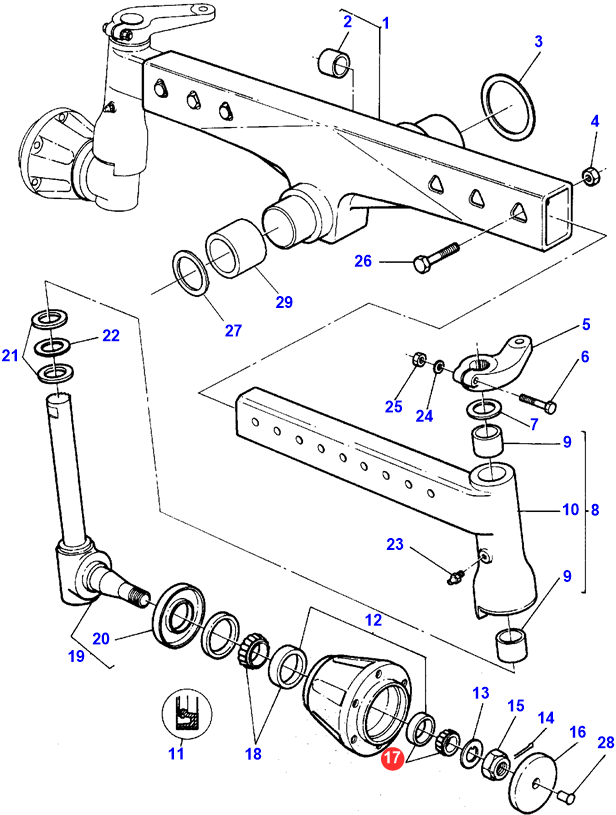 2
1
3
4
26
29
27
21
22
5
6
25
24
7
9
10
8
23
9
20
19
12
11
18
17
13
15
14
16
28