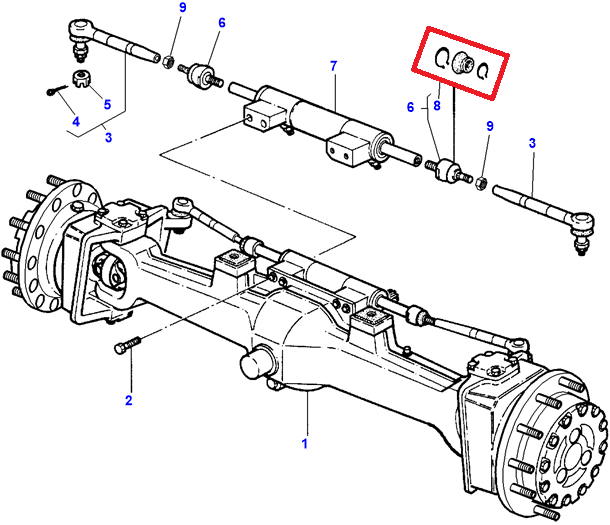 9
6
7
5
4
3
6
8
9
3
2
1