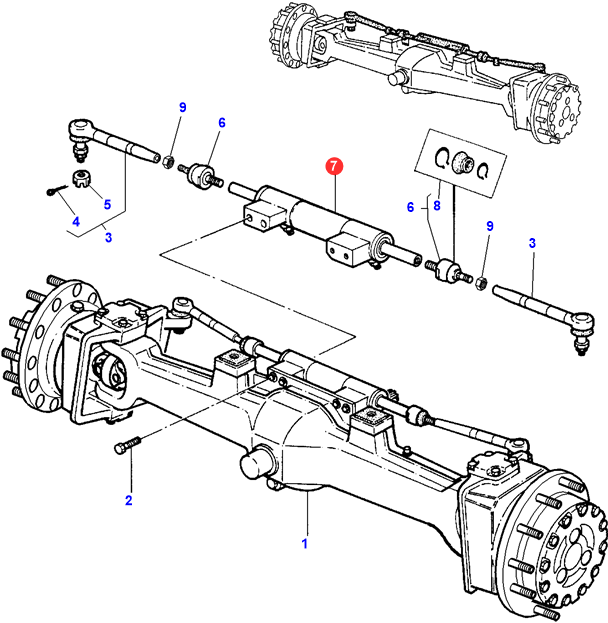 9
6
7
5
4
3
6
8
9
3
2
1