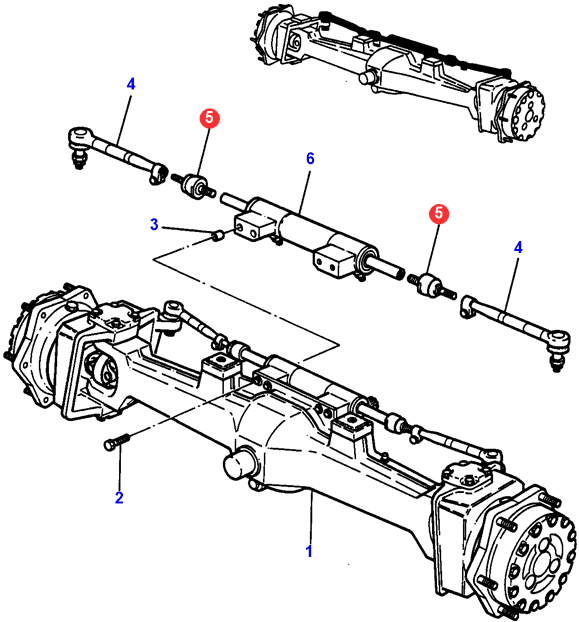 4
5
6
3
5
4
2
1