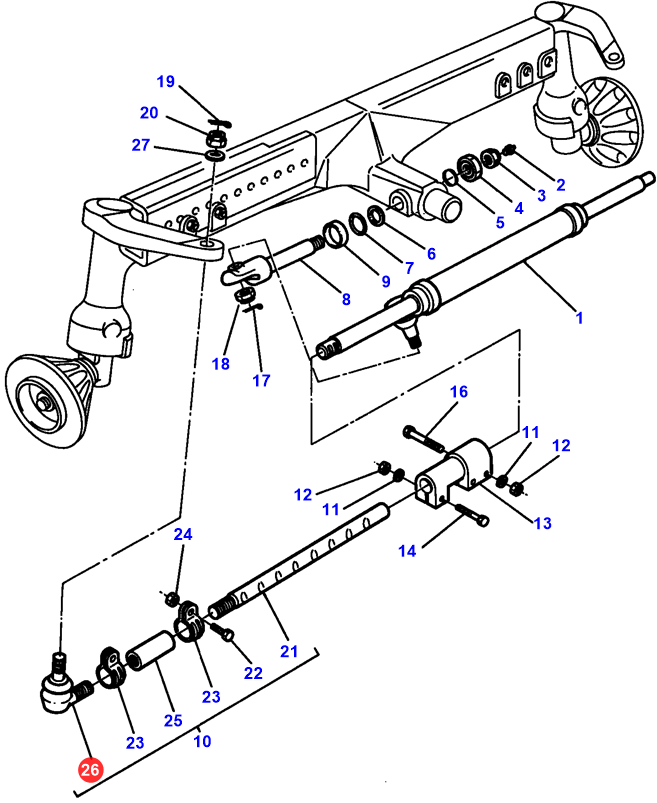 19
20
27
2
3
4
5
6
7
9
8
1
18
17
16
11
12
12
11
13
14
24
21
22
23
25
23
10
26