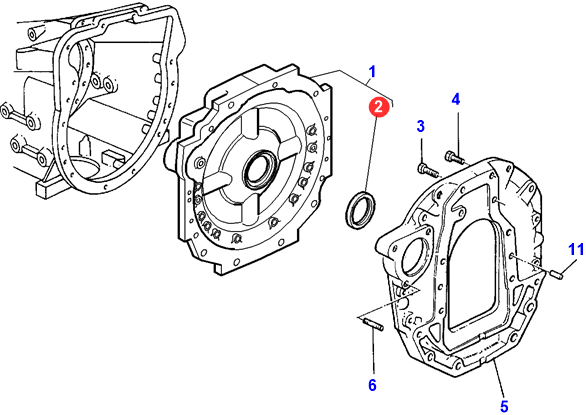 1
2
4
3
11
6
5