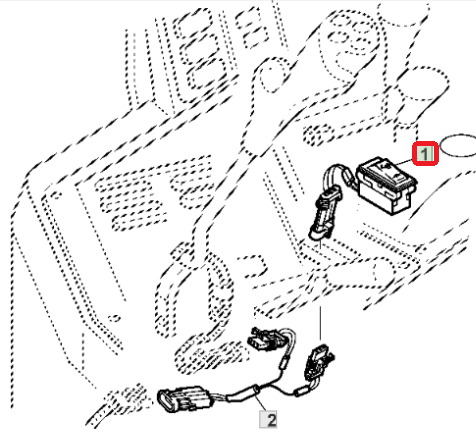 1
2