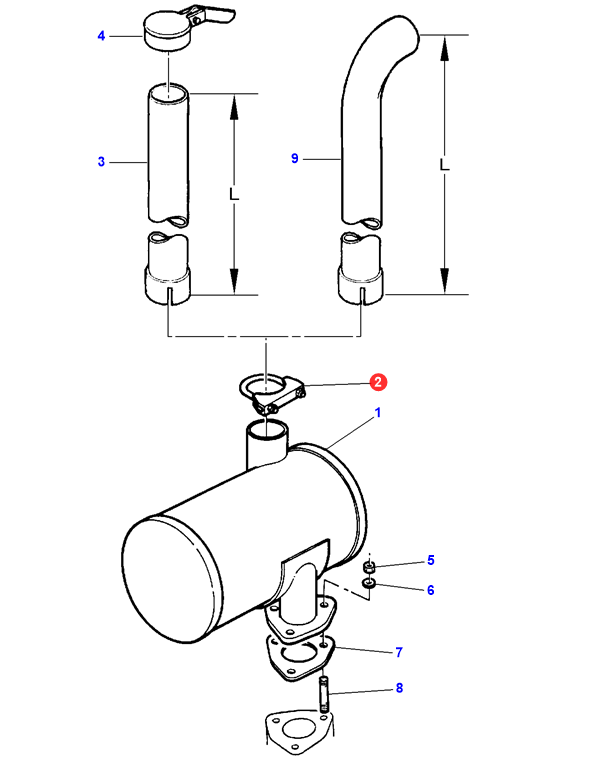 4
3
L
9
L
2
1
5
6
7
8