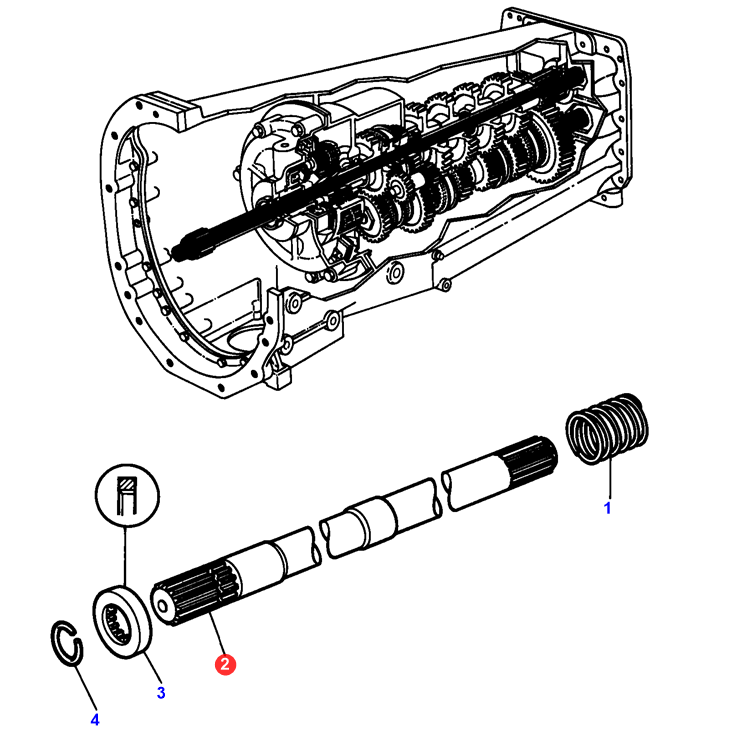 1
2
3
4